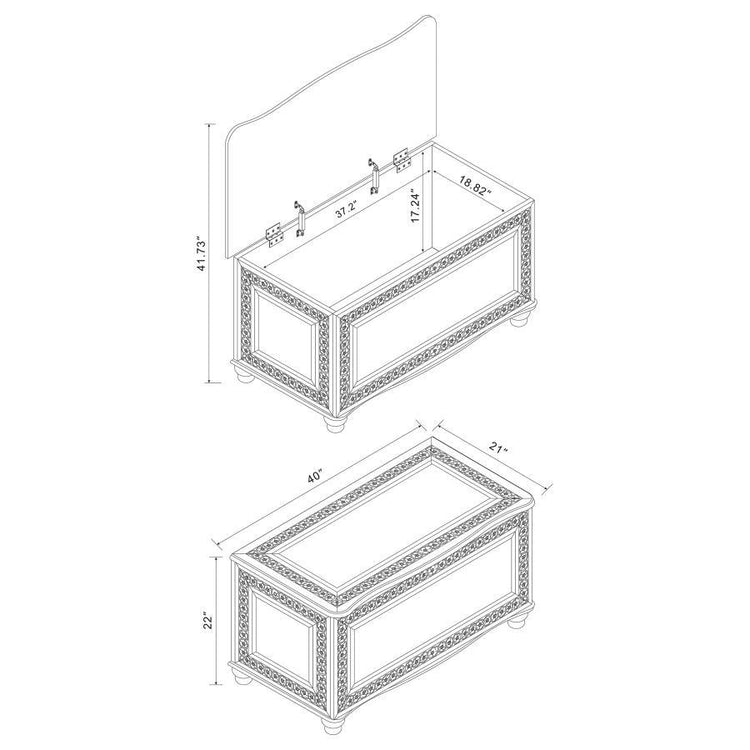 41.73"

37.2"

17.24"

18.82"

40"

21"

22"