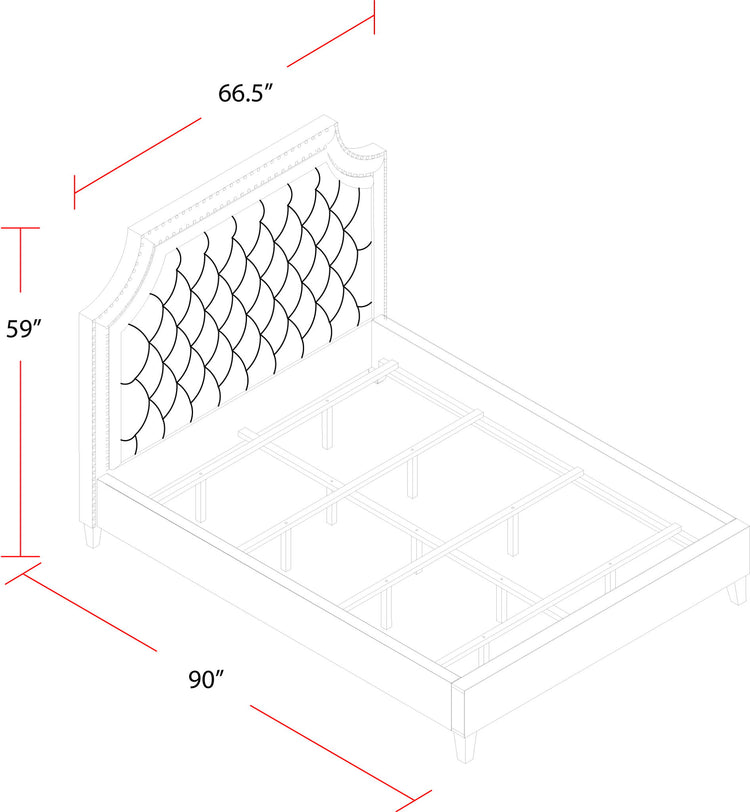 66.5″

59″

90″