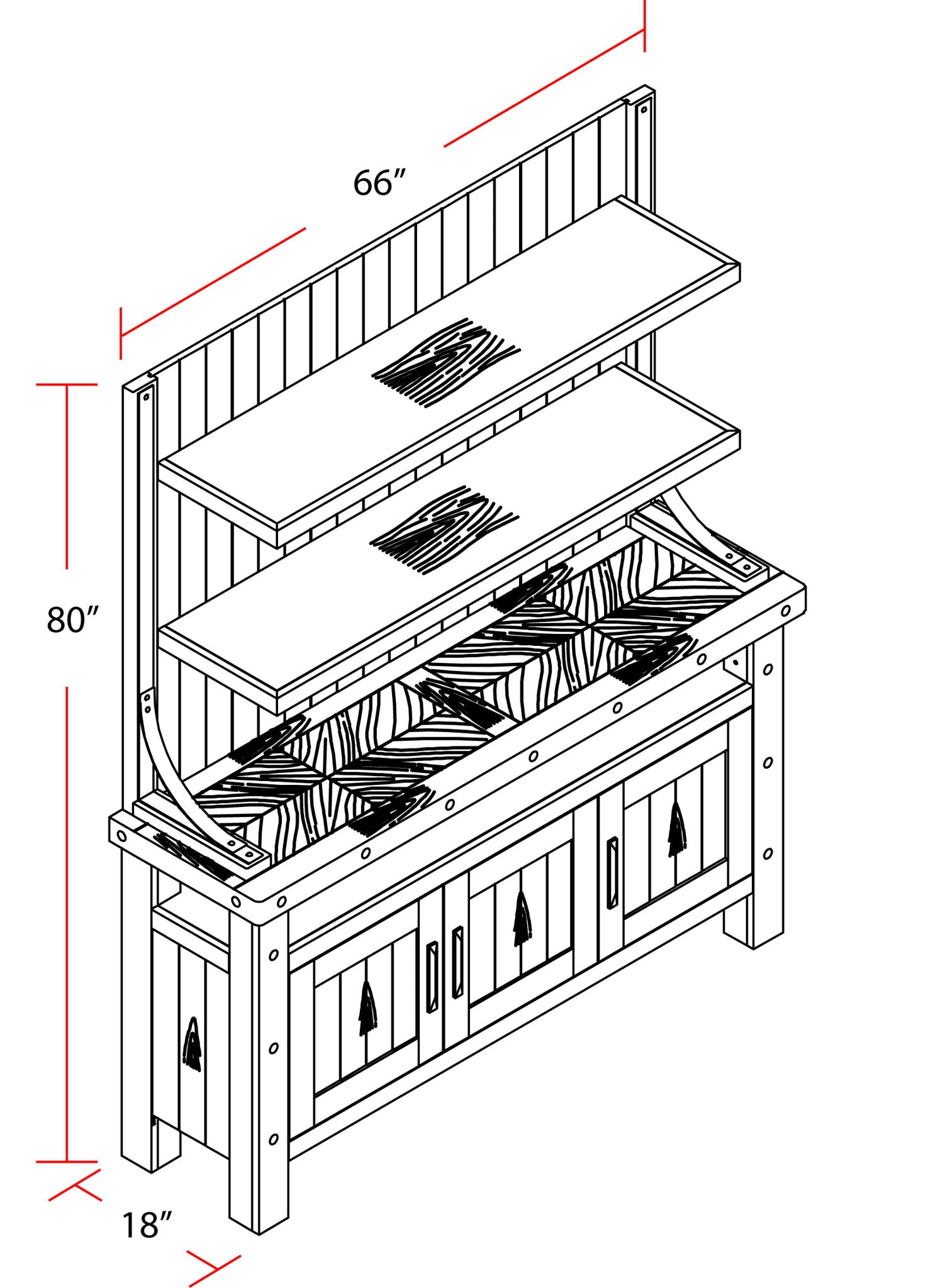 66″

80″

18″