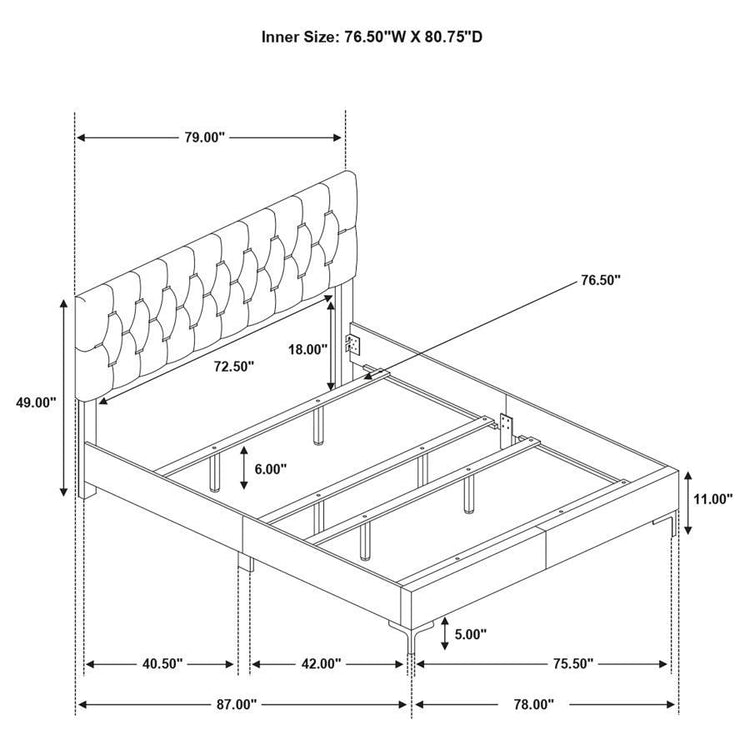 Inner Size: 76.50"W X 80.75"D

79.00"

76.50"

18.00"

72.50"

49.00"

6.00"

11.00"

5.00"

40.50"

42.00"

75.50"

87.00"

78.00"