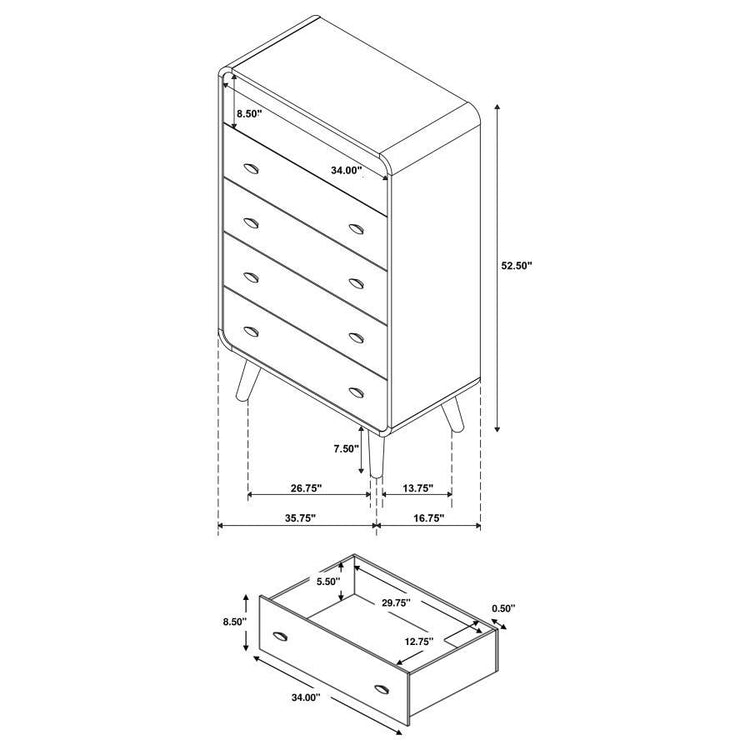 8.50"
34.00"
52.50"
7.50"
26.75"
13.75"
35.75"
16.75"
5.50"
29.75"
0.50"
8.50"
12.75"
34.00"